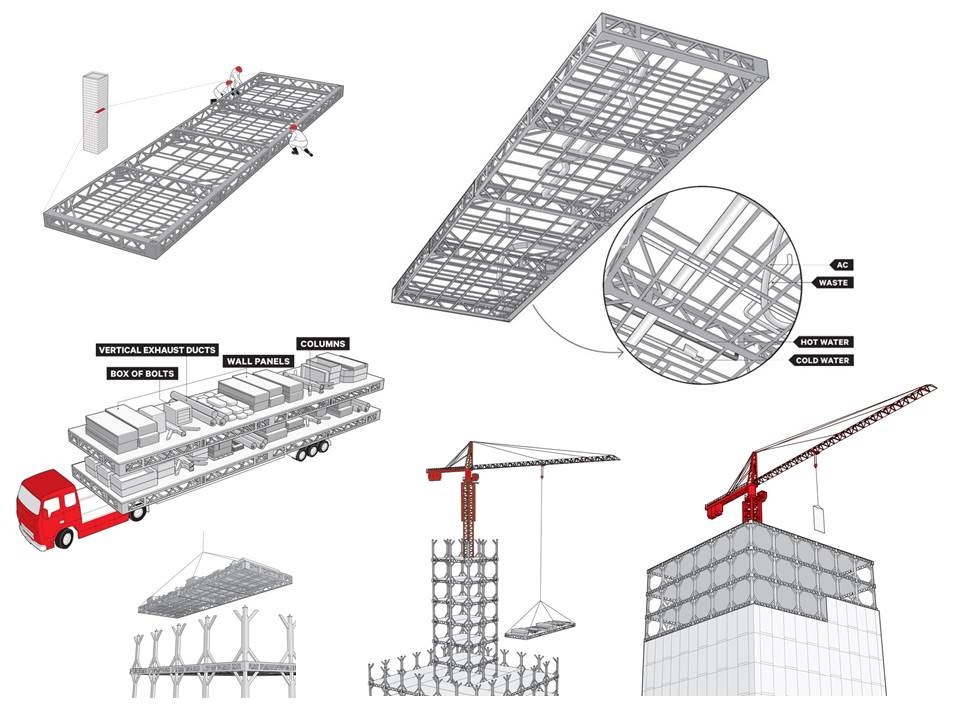 AC
WASTE
HOT WATER
COLD WATER
VERTICAL EXHAUST DUCTS
COLUMNS
WALL PANELS
BOX OF BOLTS