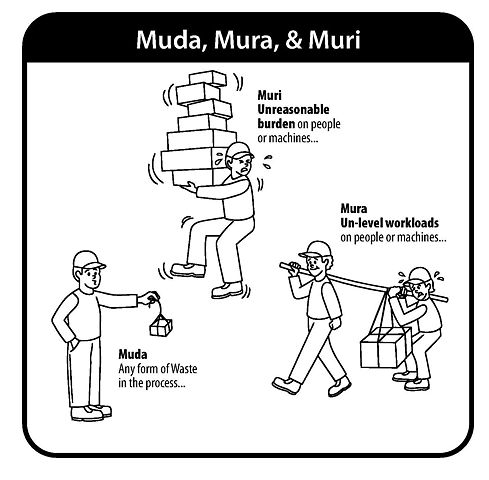 Muda, Mura, & Muri

Muri
Unreasonable burden on people or machines...

Mura
Un-level workloads on people or machines...

Muda
Any form of Waste in the process...