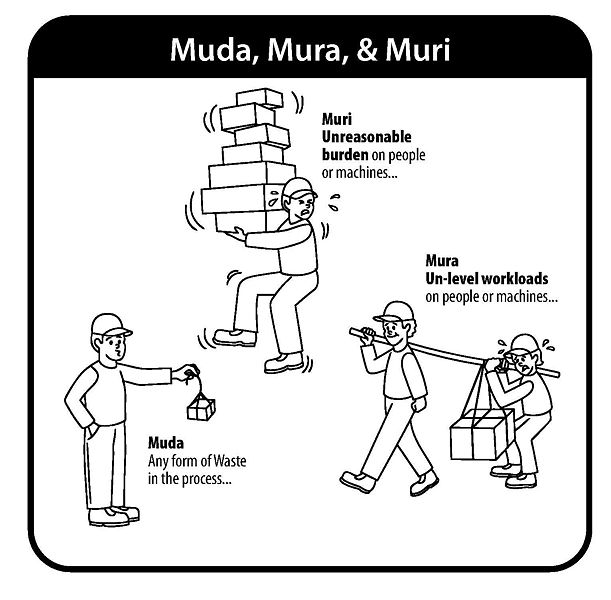 Muda, Mura, & Muri

Muri
Unreasonable burden on people or machines...

Mura
Un-level workloads on people or machines...

Muda
Any form of Waste in the process...